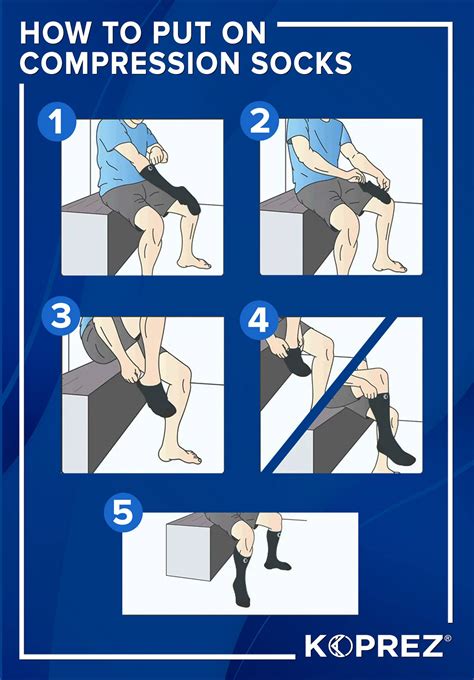 HOW TO PUT ON COMPRESSION SOCKS

1

2

3

4

5

KOPREZ®