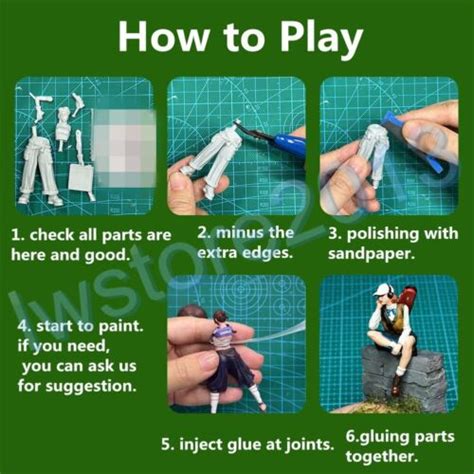 How to Play

1. check all parts are here and good.

2. minus the extra edges.

3. polishing with sandpaper.

4. start to paint. if you need, you can ask us for suggestion.

5. inject glue at joints.

6.gluing parts together.

lwstore2013