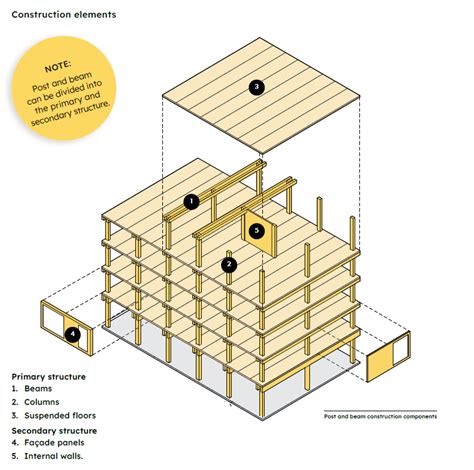 Construction elements

NOTE:
Post and beam can be divided into the primary and secondary structure.

3

1

5

2

4

Primary structure
1. Beams
2. Columns
3. Suspended floors
Secondary structure
4. Façade panels
5. Internal walls.

Post and beam construction components