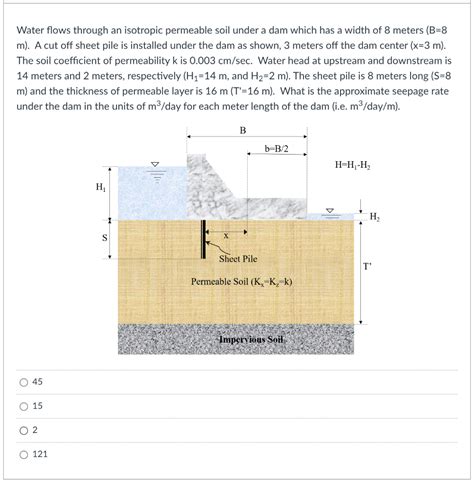 Water flows through an isotropic permeable soil under a dam which has a width of 8 meters (B=8 m). A cut off sheet pile is installed under the dam as shown, 3 meters off the dam center (x=3 m). The soil coefficient of permeability k is 0.003 cm/sec. Water head at upstream and downstream is 14 meters and 2 meters, respectively ($H_1$=14 m, and $H_2$=2 m). The sheet pile is 8 meters long (S=8 m) and the thickness of permeable layer is 16 m (T'=16 m). What is the approximate seepage rate under the dam in the units of $m^3$/day for each meter length of the dam (i.e. $m^3$/day/m).

B

b=B/2

$H=H_1-H_2$

$H_1$

$H_2$

S

x

Sheet Pile

T'

Permeable Soil ($K_x=K_z=k$)

Impervious Soil

45

15

2

121