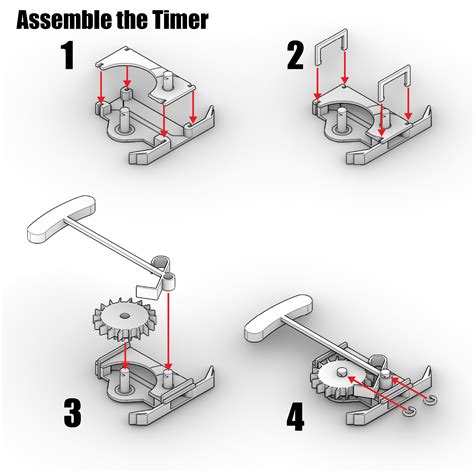 Assemble the Timer

1

2

3

4