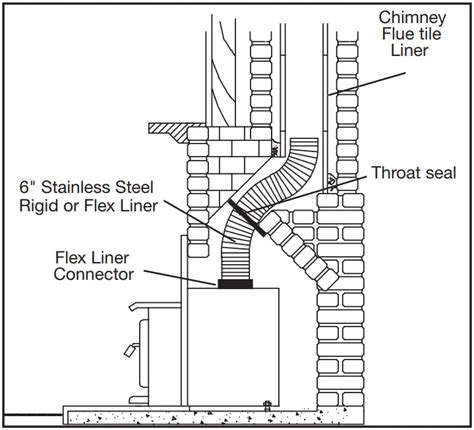 Chimney Flue tile Liner

Throat seal

6" Stainless Steel Rigid or Flex Liner

Flex Liner Connector