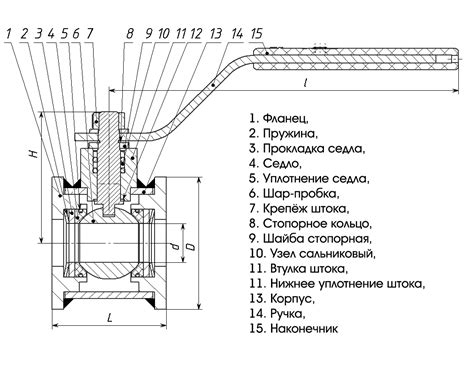 1 2 3 4 5 6 7 8 9 10 11 12 13 14 15

l

H

d

D

L

1. Фланец,
2. Пружина,
3. Прокладка седла,
4. Седло,
5. Уплотнение седла,
6. Шар-пробка,
7. Крепёж штока,
8. Стопорное кольцо,
9. Шайба стопорная,
10. Узел сальниковый,
11. Втулка штока,
11. Нижнее уплотнение штока,
13. Корпус,
14. Ручка,
15. Наконечник