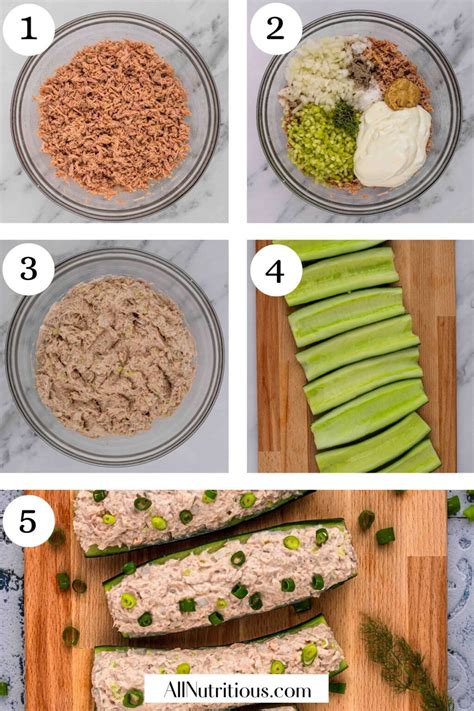 1

2

3

4

5

AllNutritious.com