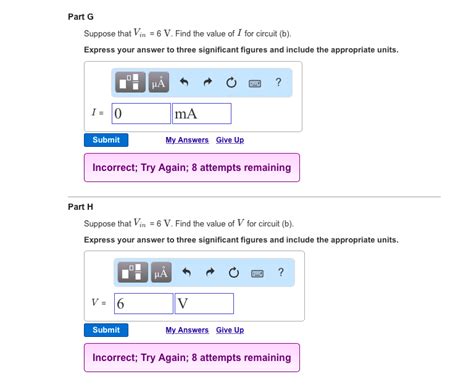 Part G

Suppose that $V_{in}$ = 6 V. Find the value of $I$ for circuit (b).

Express your answer to three significant figures and include the appropriate units.

μÅ ?

$I$ = 0 mA

Submit My Answers Give Up

Incorrect; Try Again; 8 attempts remaining

Part H

Suppose that $V_{in}$ = 6 V. Find the value of $V$ for circuit (b).

Express your answer to three significant figures and include the appropriate units.

μÅ ?

$V$ = 6 V

Submit My Answers Give Up

Incorrect; Try Again; 8 attempts remaining