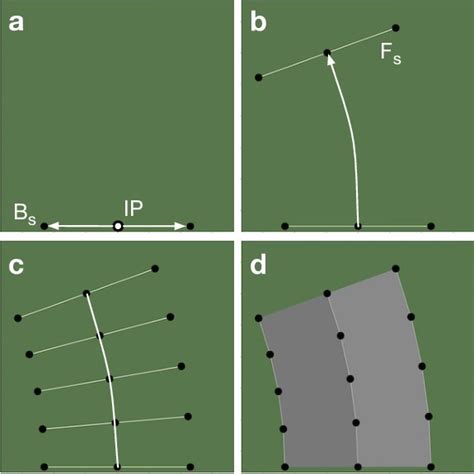 a

$B_s$

IP

b

$F_s$

c

d