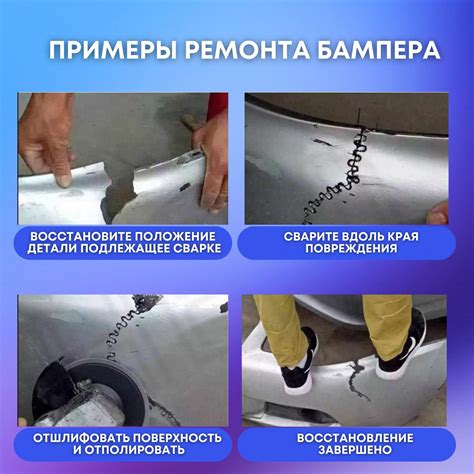 ПРИМЕРЫ РЕМОНТА БАМПЕРА

ВОССТАНОВИТЕ ПОЛОЖЕНИЕ ДЕТАЛИ ПОДЛЕЖАЩЕЕ СВАРКЕ

СВАРИТЕ ВДОЛЬ КРАЯ ПОВРЕЖДЕНИЯ

ОТШЛИФОВАТЬ ПОВЕРХНОСТЬ И ОТПОЛИРОВАТЬ

ВОССТАНОВЛЕНИЕ ЗАВЕРШЕНО