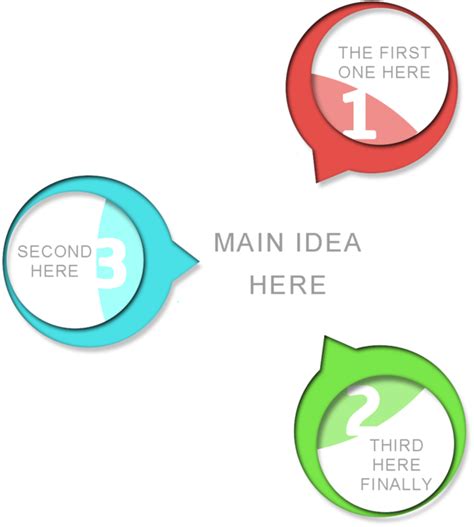 THE FIRST ONE HERE
1

SECOND HERE
3

MAIN IDEA HERE

2
THIRD HERE FINALLY