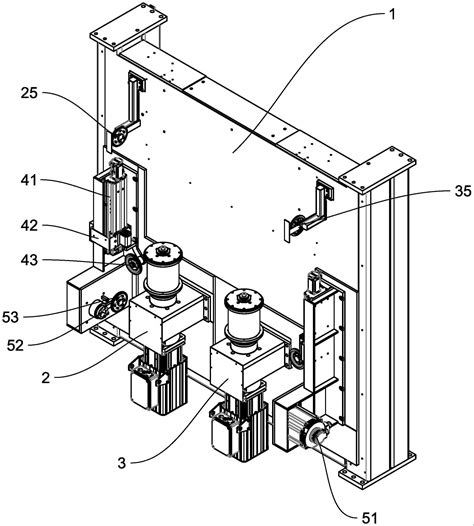 1
25
41
35
42
43
53
52
2
3
51