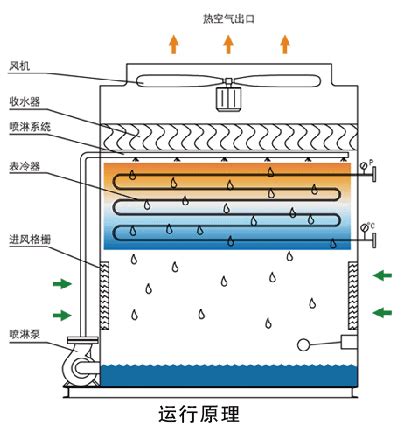 热空气出口

风机

收水器

喷淋系统

表冷器

P

°C

进风格栅

喷淋泵

运行原理