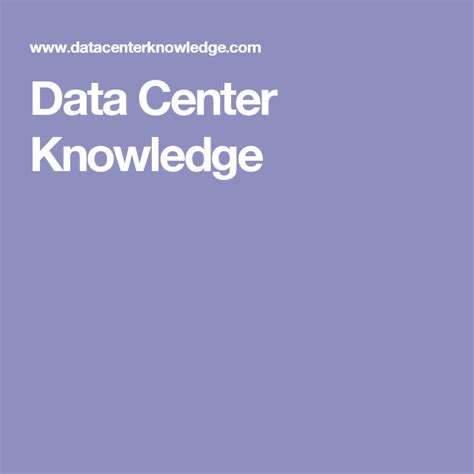 www.datacenterknowledge.com

Data Center Knowledge