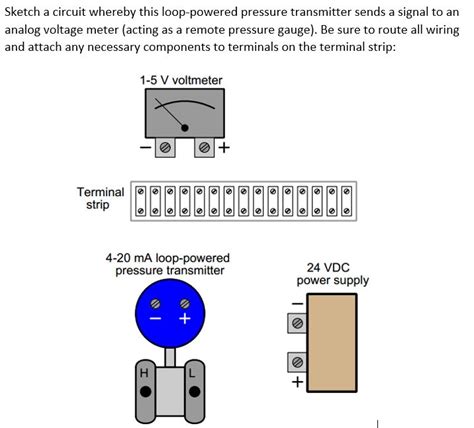 Sketch a circuit whereby this loop-powered pressure transmitter sends a signal to an analog voltage meter (acting as a remote pressure gauge). Be sure to route all wiring and attach any necessary components to terminals on the terminal strip:

1-5 V voltmeter

− +

Terminal strip

4-20 mA loop-powered pressure transmitter

− +

H L

24 VDC power supply

−

+