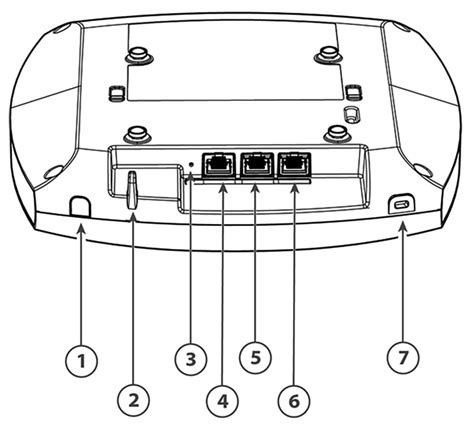 1
2
3
4
5
6
7