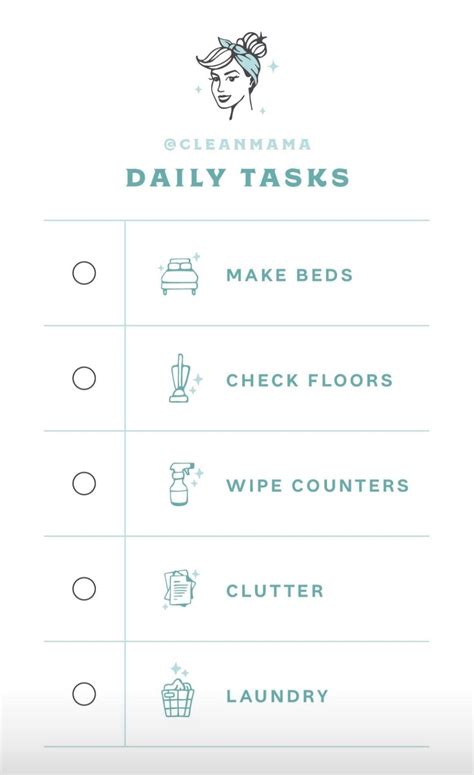 @CLEANMAMA

DAILY TASKS

MAKE BEDS

CHECK FLOORS

WIPE COUNTERS

CLUTTER

LAUNDRY