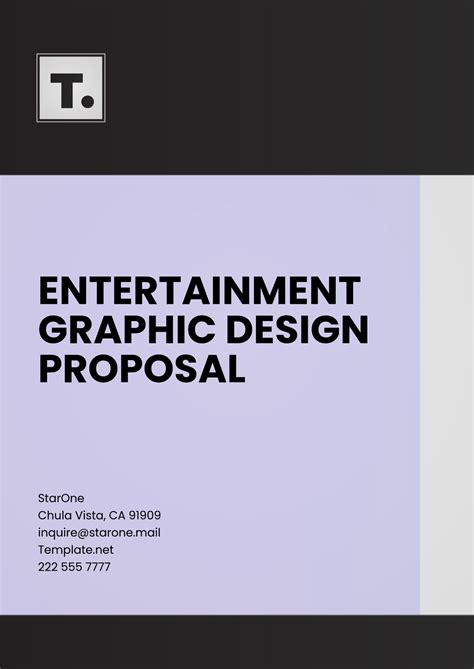 T.

ENTERTAINMENT GRAPHIC DESIGN PROPOSAL

StarOne
Chula Vista, CA 91909
inquire@starone.mail
Template.net
222 555 7777