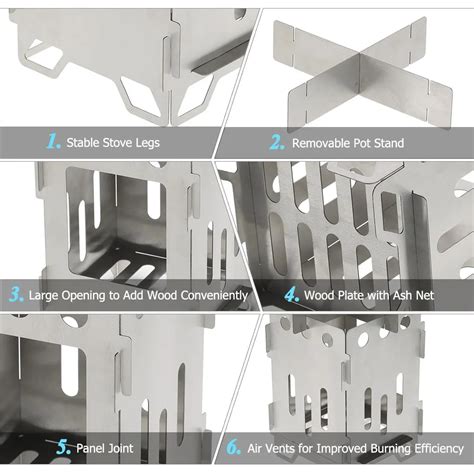 1. Stable Stove Legs

2. Removable Pot Stand

3. Large Opening to Add Wood Conveniently

4. Wood Plate with Ash Net

5. Panel Joint

6. Air Vents for Improved Burning Efficiency