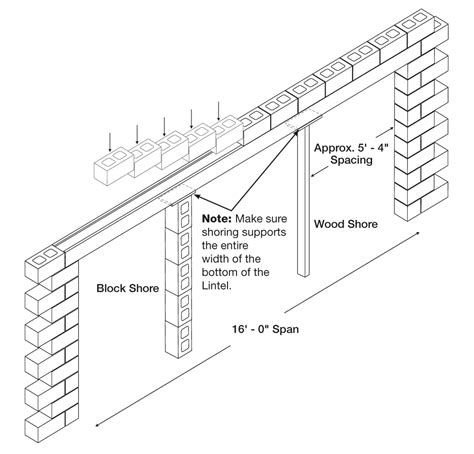 Approx. 5' - 4"
Spacing

Note: Make sure shoring supports the entire width of the bottom of the Lintel.

Wood Shore

Block Shore

16' - 0" Span