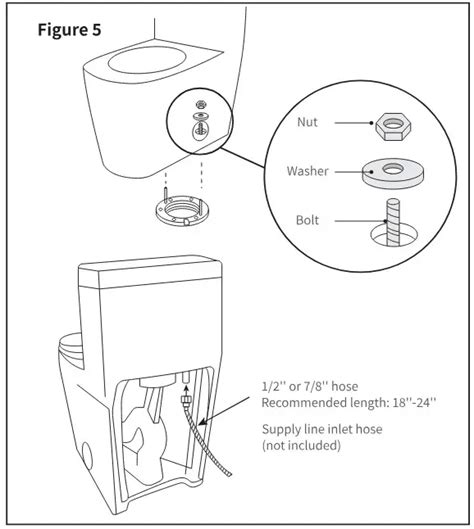 Figure 5

Nut

Washer

Bolt

1/2'' or 7/8'' hose
Recommended length: 18''-24''

Supply line inlet hose
(not included)