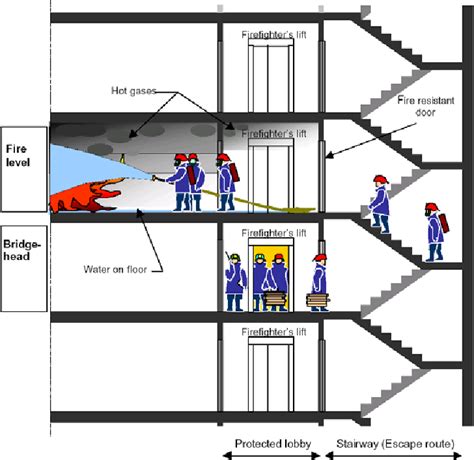 Firefighter's lift

Hot gases

Fire resistant door

Fire level

Firefighter's lift

Bridge-head

Firefighter's lift

Water on floor

Firefighter's lift

Protected lobby

Stairway (Escape route)