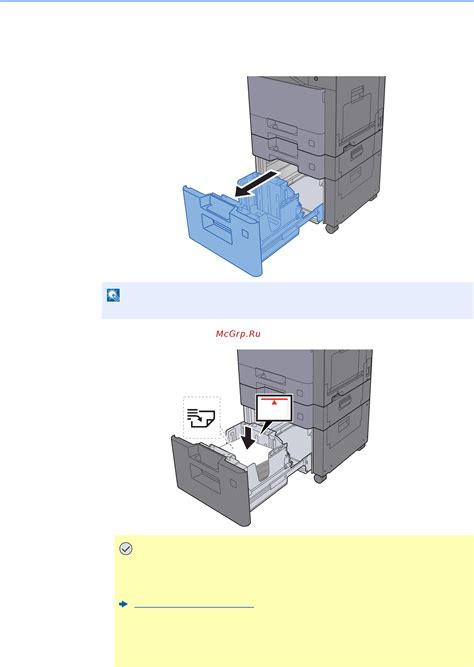 McGrp.Ru