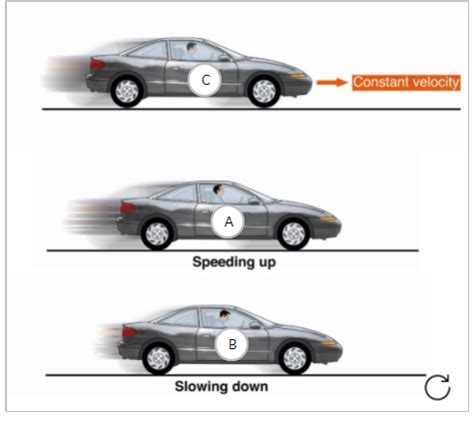 C

Constant velocity

A

Speeding up

B

Slowing down