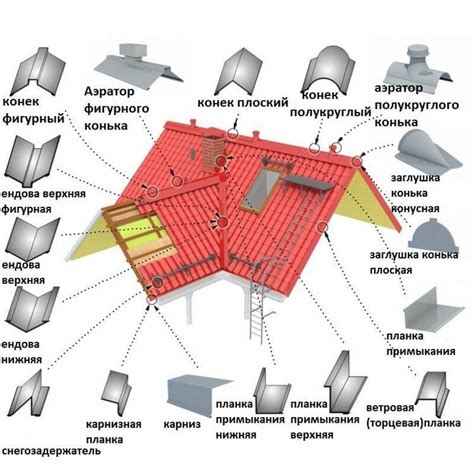 конек фигурный

Аэратор фигурного конька

конек плоский

конек полукруглый

аэратор полукруглого конька

ендова верхняя фигурная

заглушка конька конусная

ендова верхняя

заглушка конька плоская

ендова нижняя

планка примыкания

снегозадержатель

карнизная планка

карниз

планка примыкания нижняя

планка примыкания верхняя

ветровая (торцевая)планка