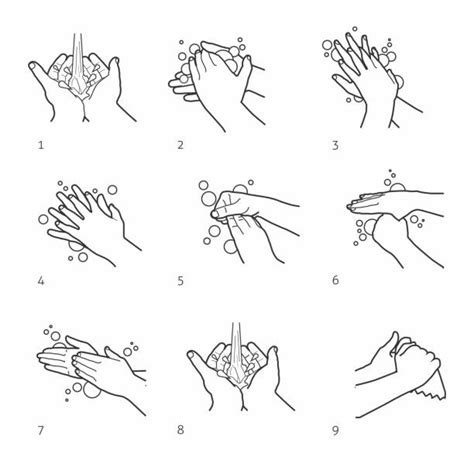 1

2

3

4

5

6

7

8

9