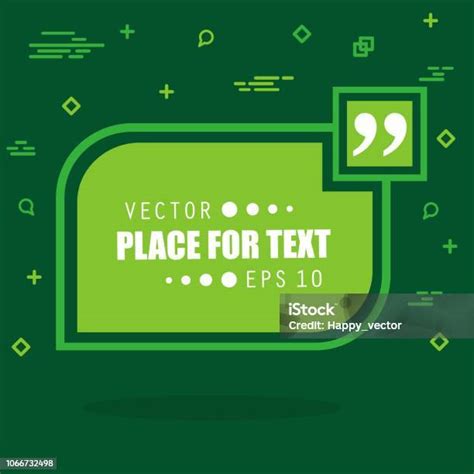 ”

VECTOR
PLACE FOR TEXT
EPS 10

iStock
Credit: Happy_vector

1066732498