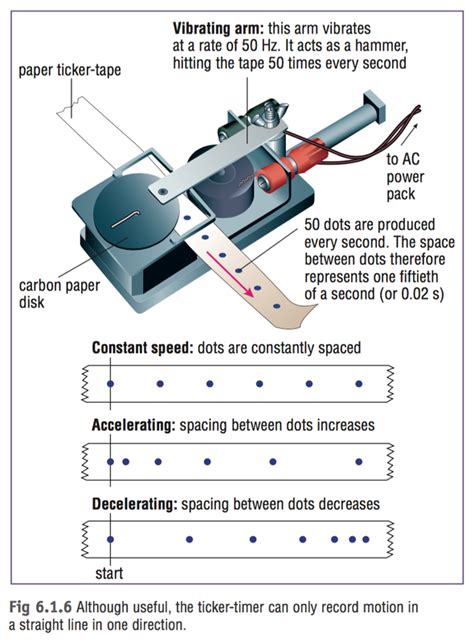 Vibrating arm: this arm vibrates at a rate of 50 Hz. It acts as a hammer, hitting the tape 50 times every second

paper ticker-tape

to AC power pack

50 dots are produced every second. The space between dots therefore represents one fiftieth of a second (or 0.02 s)

carbon paper disk

Constant speed: dots are constantly spaced

Accelerating: spacing between dots increases

Decelerating: spacing between dots decreases

start

Fig 6.1.6 Although useful, the ticker-timer can only record motion in a straight line in one direction.