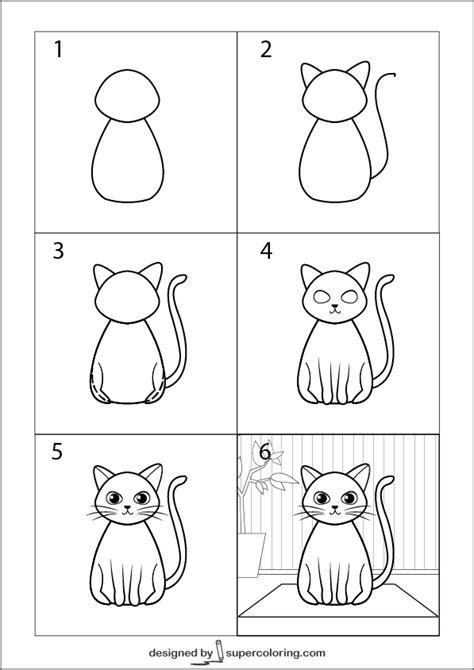 1

2

3

4

5

6

designed by supercoloring.com