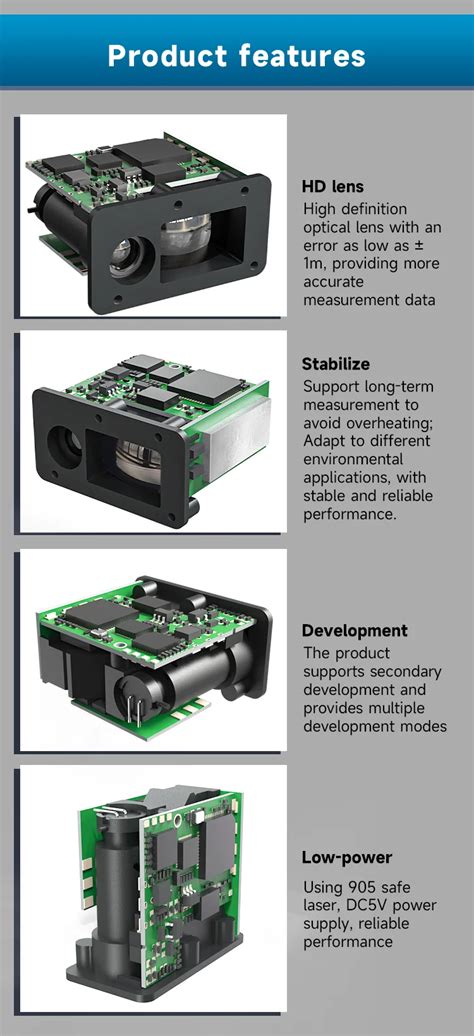 Product features

HD lens

High definition optical lens with an error as low as ± 1m, providing more accurate measurement data

Stabilize

Support long-term measurement to avoid overheating; Adapt to different environmental applications, with stable and reliable performance.

Development

The product supports secondary development and provides multiple development modes

Low-power

Using 905 safe laser, DC5V power supply, reliable performance