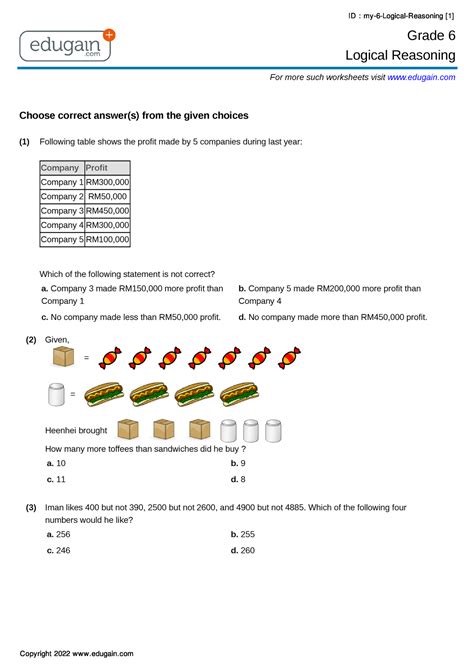 ID : my-6-Logical-Reasoning [1]

edugain .com

Grade 6
Logical Reasoning

For more such worksheets visit www.edugain.com

Choose correct answer(s) from the given choices

(1) Following table shows the profit made by 5 companies during last year:

| Company | Profit |
|---|---|
| Company 1 | RM300,000 |
| Company 2 | RM50,000 |
| Company 3 | RM450,000 |
| Company 4 | RM300,000 |
| Company 5 | RM100,000 |

Which of the following statement is not correct?

a. Company 3 made RM150,000 more profit than Company 1

b. Company 5 made RM200,000 more profit than Company 4

c. No company made less than RM50,000 profit.

d. No company made more than RM450,000 profit.

(2) Given,

=

=

Heenhei brought

How many more toffees than sandwiches did he buy ?

a. 10

b. 9

c. 11

d. 8

(3) Iman likes 400 but not 390, 2500 but not 2600, and 4900 but not 4885. Which of the following four numbers would he like?

a. 256

b. 255

c. 246

d. 260

Copyright 2022 www.edugain.com