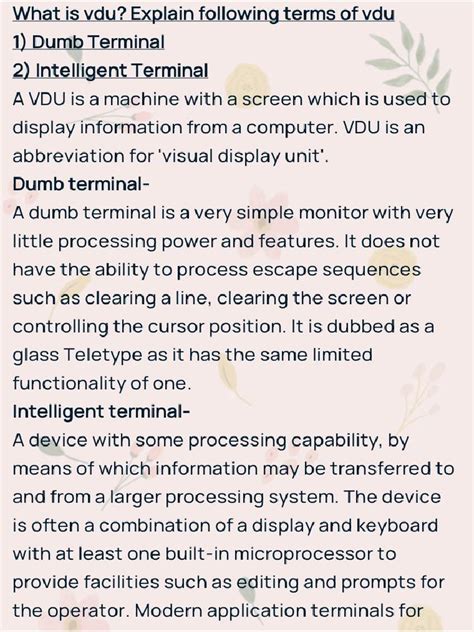 What is vdu? Explain following terms of vdu
1) Dumb Terminal
2) Intelligent Terminal
A VDU is a machine with a screen which is used to display information from a computer. VDU is an abbreviation for 'visual display unit'.
Dumb terminal-
A dumb terminal is a very simple monitor with very little processing power and features. It does not have the ability to process escape sequences such as clearing a line, clearing the screen or controlling the cursor position. It is dubbed as a glass Teletype as it has the same limited functionality of one.
Intelligent terminal-
A device with some processing capability, by means of which information may be transferred to and from a larger processing system. The device is often a combination of a display and keyboard with at least one built-in microprocessor to provide facilities such as editing and prompts for the operator. Modern application terminals for