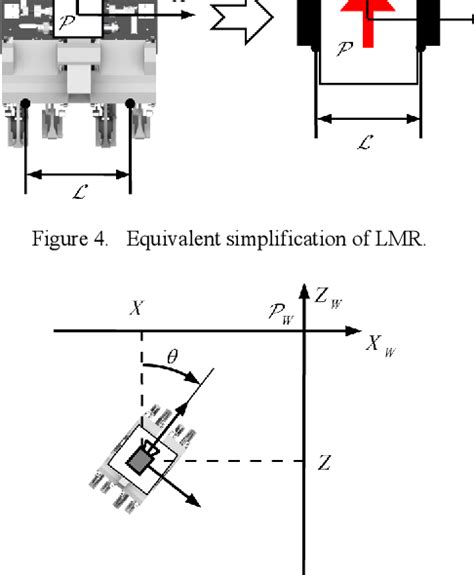 $\mathcal{P}$

$\mathcal{P}$

$\mathcal{L}$

$\mathcal{L}$

Figure 4. Equivalent simplification of LMR.

$X$

$\mathcal{P}_W$

$Z_W$

$X_W$

$\theta$

$Z$