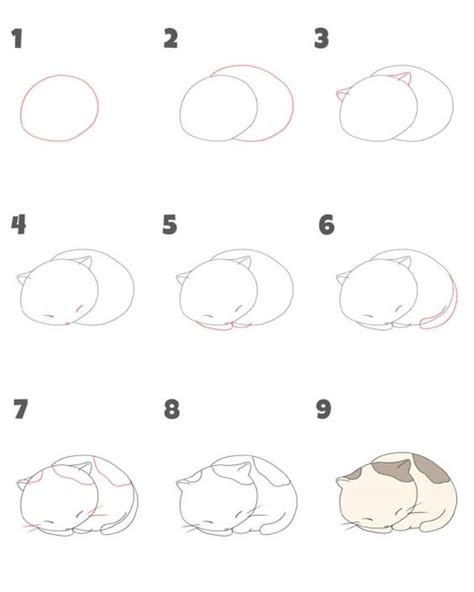 1
2
3
4
5
6
7
8
9