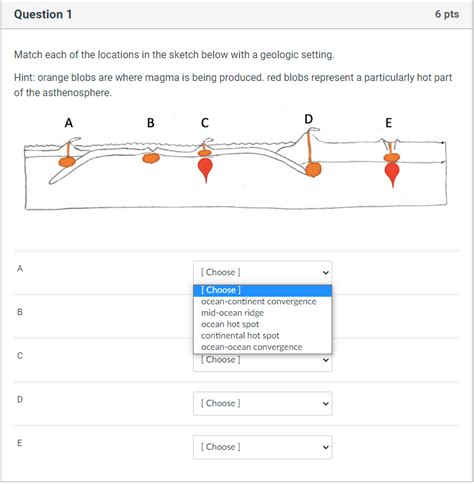 Question 1

6 pts

Match each of the locations in the sketch below with a geologic setting.

Hint: orange blobs are where magma is being produced. red blobs represent a particularly hot part of the asthenosphere.

A B C D E

A

[ Choose ]

[ Choose ]
ocean-continent convergence
mid-ocean ridge
ocean hot spot
continental hot spot
ocean-ocean convergence

B

C

[ Choose ]

D

[ Choose ]

E

[ Choose ]