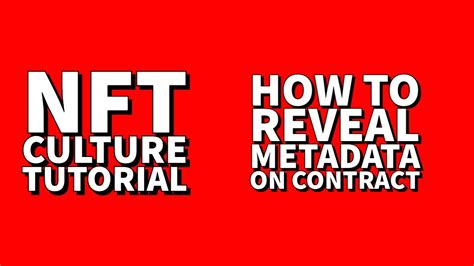 NFT
CULTURE
TUTORIAL

HOW TO
REVEAL
METADATA
ON CONTRACT