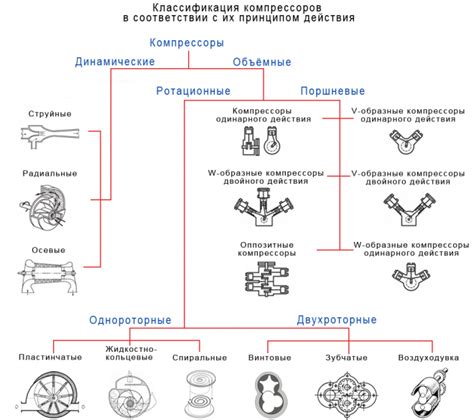 Классификация компрессоров
в соответствии с их принципом действия

Компрессоры

Динамические

Объёмные

Ротационные

Поршневые

Струйные

Радиальные

Осевые

Компрессоры одинарного действия

V-образные компрессоры одинарного действия

W-образные компрессоры двойного действия

V-образные компрессоры двойного действия

Оппозитные компрессоры

W-образные компрессоры одинарного действия

Однороторные

Двухроторные

Пластинчатые

Жидкостно-кольцевые

Спиральные

Винтовые

Зубчатые

Воздуходувка