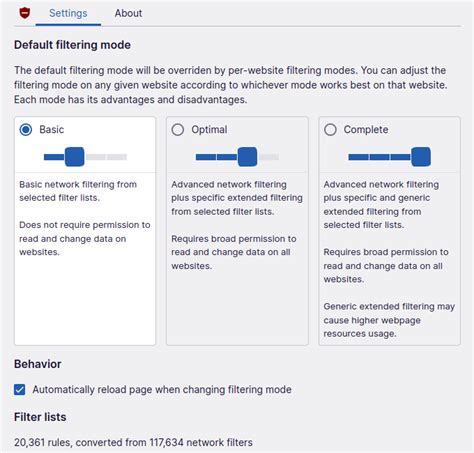 Settings About

Default filtering mode

The default filtering mode will be overriden by per-website filtering modes. You can adjust the filtering mode on any given website according to whichever mode works best on that website. Each mode has its advantages and disadvantages.

Basic

Basic network filtering from selected filter lists.

Does not require permission to read and change data on websites.

Optimal

Advanced network filtering plus specific extended filtering from selected filter lists.

Requires broad permission to read and change data on all websites.

Complete

Advanced network filtering plus specific and generic extended filtering from selected filter lists.

Requires broad permission to read and change data on all websites.

Generic extended filtering may cause higher webpage resources usage.

Behavior

Automatically reload page when changing filtering mode

Filter lists

20,361 rules, converted from 117,634 network filters