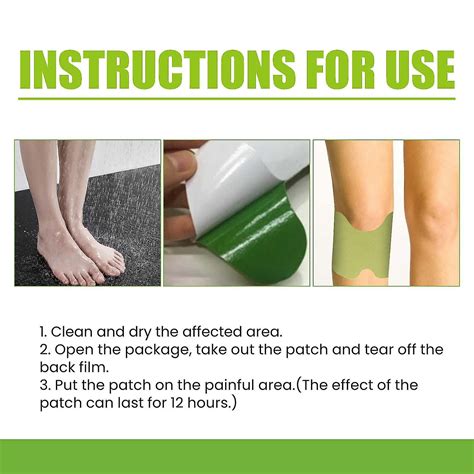 INSTRUCTIONS FOR USE

1. Clean and dry the affected area.
2. Open the package, take out the patch and tear off the back film.
3. Put the patch on the painful area.(The effect of the patch can last for 12 hours.)