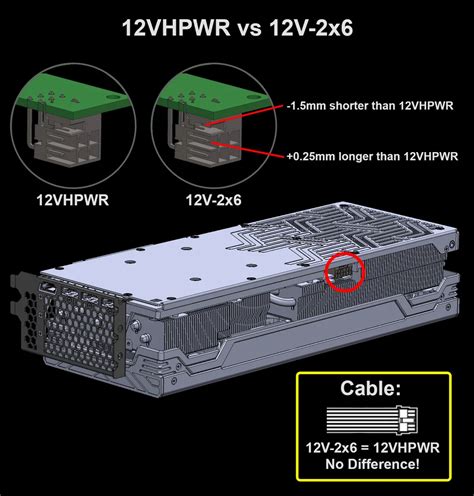 12VHPWR vs 12V-2x6

-1.5mm shorter than 12VHPWR

+0.25mm longer than 12VHPWR

12VHPWR

12V-2x6

Cable:

12V-2x6 = 12VHPWR
No Difference!