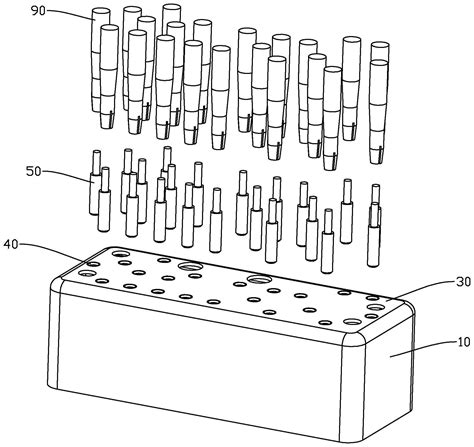 90
50
40
30
10