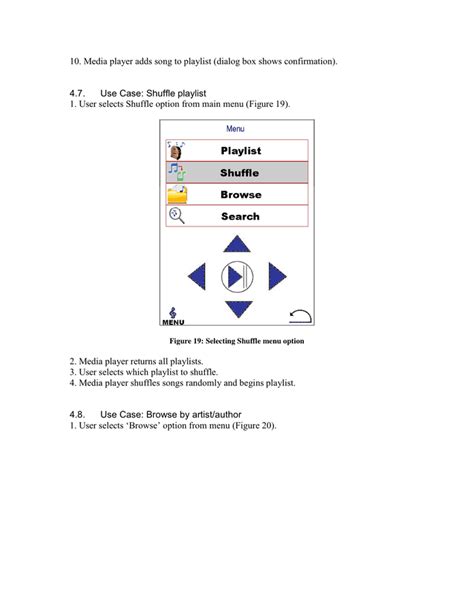 10. Media player adds song to playlist (dialog box shows confirmation).

4.7. Use Case: Shuffle playlist
1. User selects Shuffle option from main menu (Figure 19).

Menu

Playlist

Shuffle

Browse

Search

MENU

Figure 19: Selecting Shuffle menu option

2. Media player returns all playlists.
3. User selects which playlist to shuffle.
4. Media player shuffles songs randomly and begins playlist.

4.8. Use Case: Browse by artist/author
1. User selects 'Browse' option from menu (Figure 20).