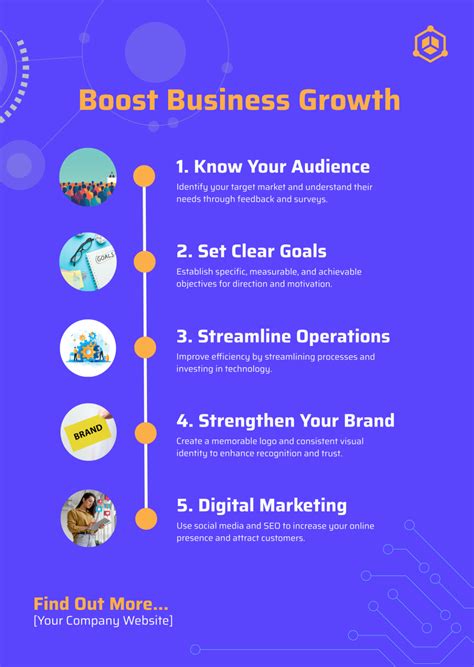 Boost Business Growth

GOALS

1. Know Your Audience
Identify your target market and understand their needs through feedback and surveys.

2. Set Clear Goals
Establish specific, measurable, and achievable objectives for direction and motivation.

3. Streamline Operations
Improve efficiency by streamlining processes and investing in technology.

BRAND

4. Strengthen Your Brand
Create a memorable logo and consistent visual identity to enhance recognition and trust.

5. Digital Marketing
Use social media and SEO to increase your online presence and attract customers.

Find Out More...
[Your Company Website]