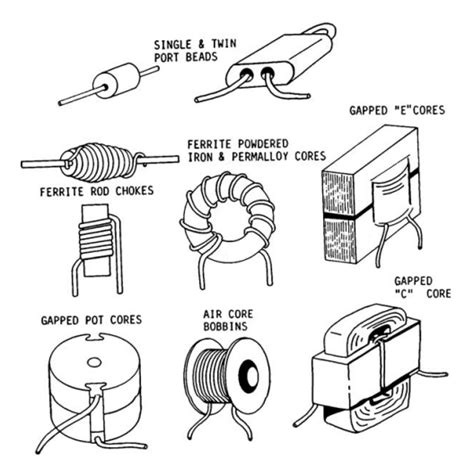 SINGLE & TWIN PORT BEADS

GAPPED "E"CORES

FERRITE POWDERED IRON & PERMALLOY CORES

FERRITE ROD CHOKES

GAPPED "C" CORE

GAPPED POT CORES

AIR CORE BOBBINS