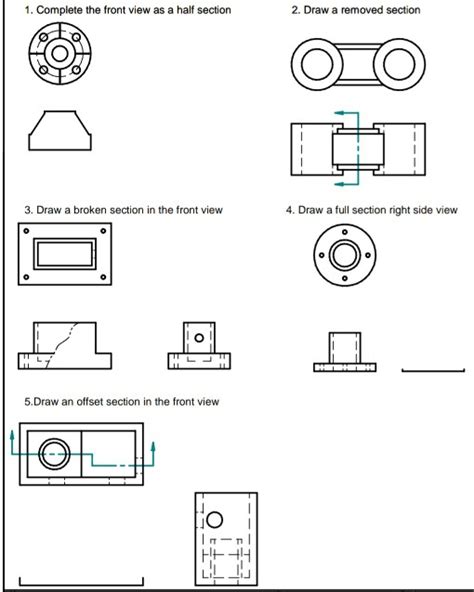 1. Complete the front view as a half section

2. Draw a removed section

3. Draw a broken section in the front view

4. Draw a full section right side view

5.Draw an offset section in the front view