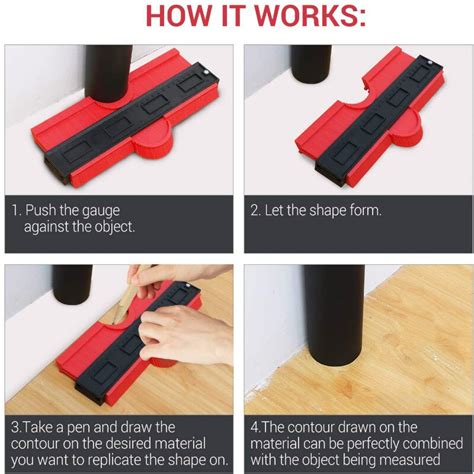 HOW IT WORKS:

1. Push the gauge against the object.

2. Let the shape form.

3.Take a pen and draw the contour on the desired material you want to replicate the shape on.

4.The contour drawn on the material can be perfectly combined with the object being measured