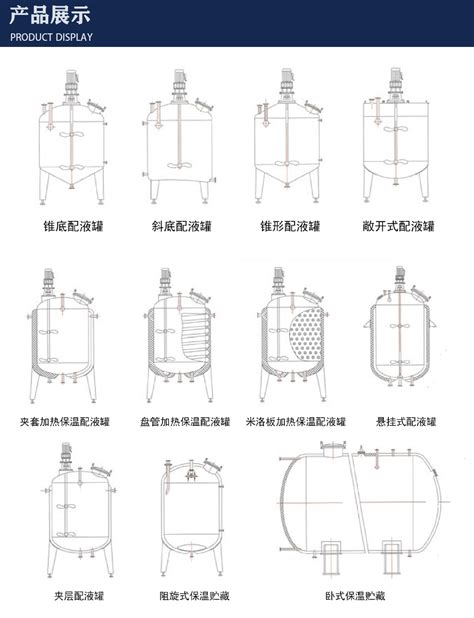 产品展示
PRODUCT DISPLAY

锥底配液罐

斜底配液罐

锥形配液罐

敞开式配液罐

夹套加热保温配液罐

盘管加热保温配液罐

米洛板加热保温配液罐

悬挂式配液罐

夹层配液罐

阻旋式保温贮藏

卧式保温贮藏