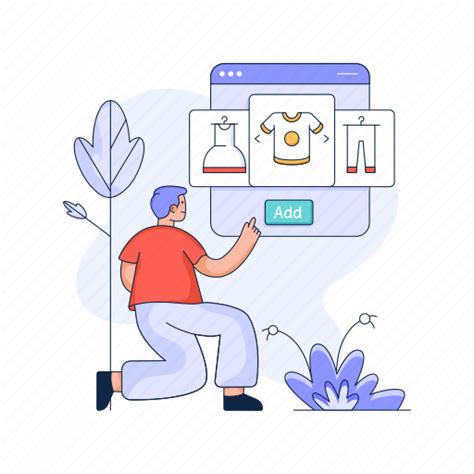 Add