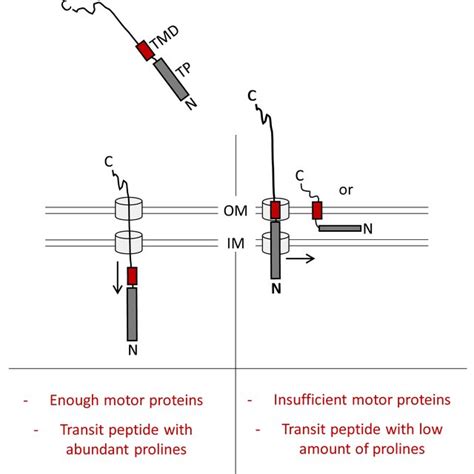 C
TMD
TP
N

C
C
C
or
OM
N
IM
N
N

- Enough motor proteins
- Transit peptide with abundant prolines

- Insufficient motor proteins
- Transit peptide with low amount of prolines